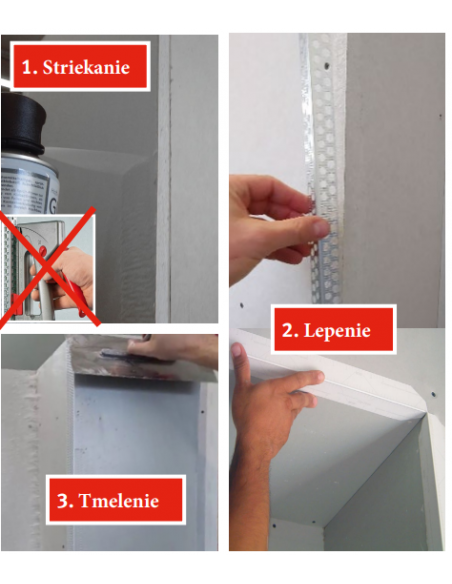 1. Striekanie

2. Lepenie

3. Tmelenie